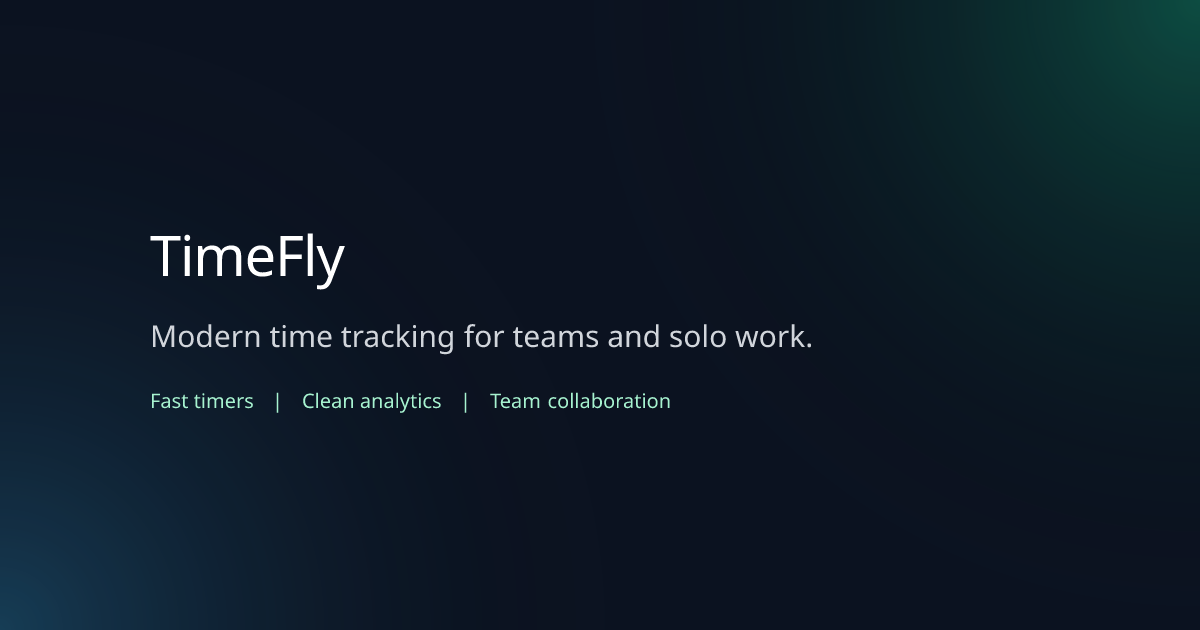 TimeFly

Modern time tracking for teams and solo work.

Fast timers | Clean analytics | Team collaboration