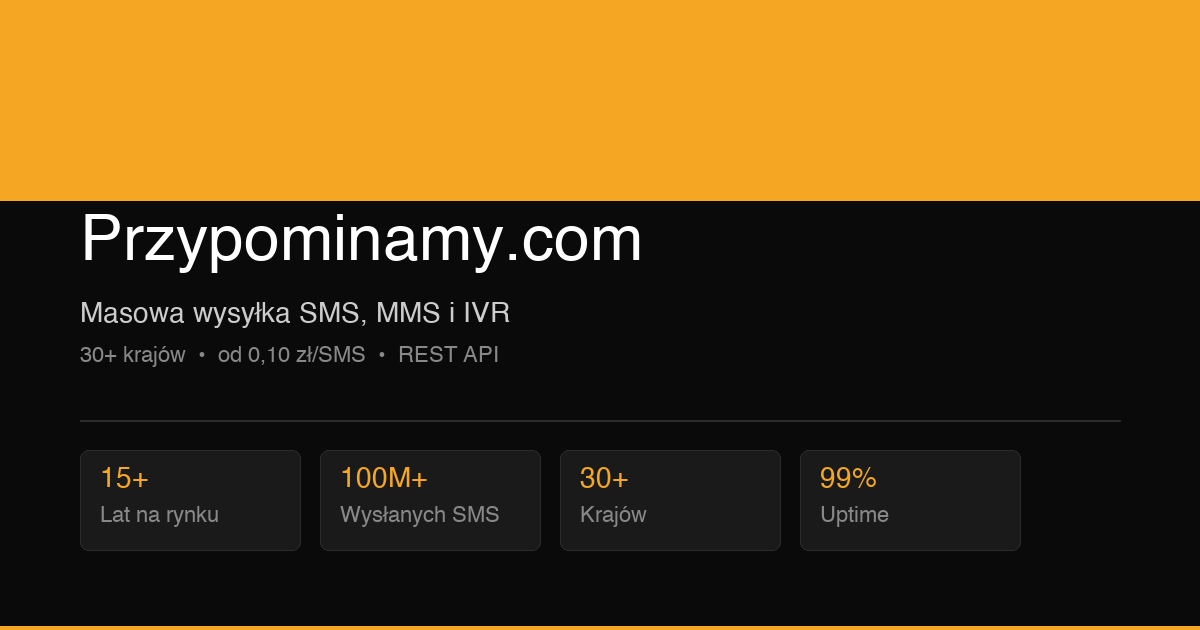 Przypominamy.com

Masowa wysyłka SMS, MMS i IVR

30+ krajów • od 0,10 zł/SMS • REST API

15+
Lat na rynku

100M+
Wysłanych SMS

30+
Krajów

99%
Uptime